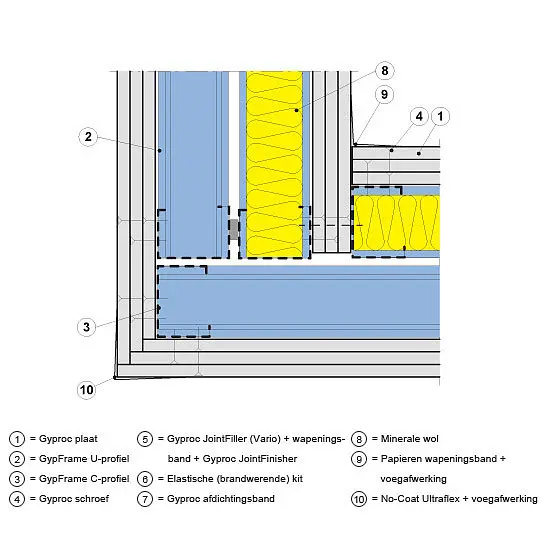 8

9

4

1

2

3

10

1 = Gyproc plaat

2 = GypFrame U-profiel

3 = GypFrame C-profiel

4 = Gyproc schroef

5 = Gyproc JointFiller (Vario) + wapeningsband + Gyproc JointFinisher

6 = Elastische (brandwerende) kit

7 = Gyproc afdichtingsband

8 = Minerale wol

9 = Papieren wapeningsband + voegafwerking

10 = No-Coat Ultraflex + voegafwerking